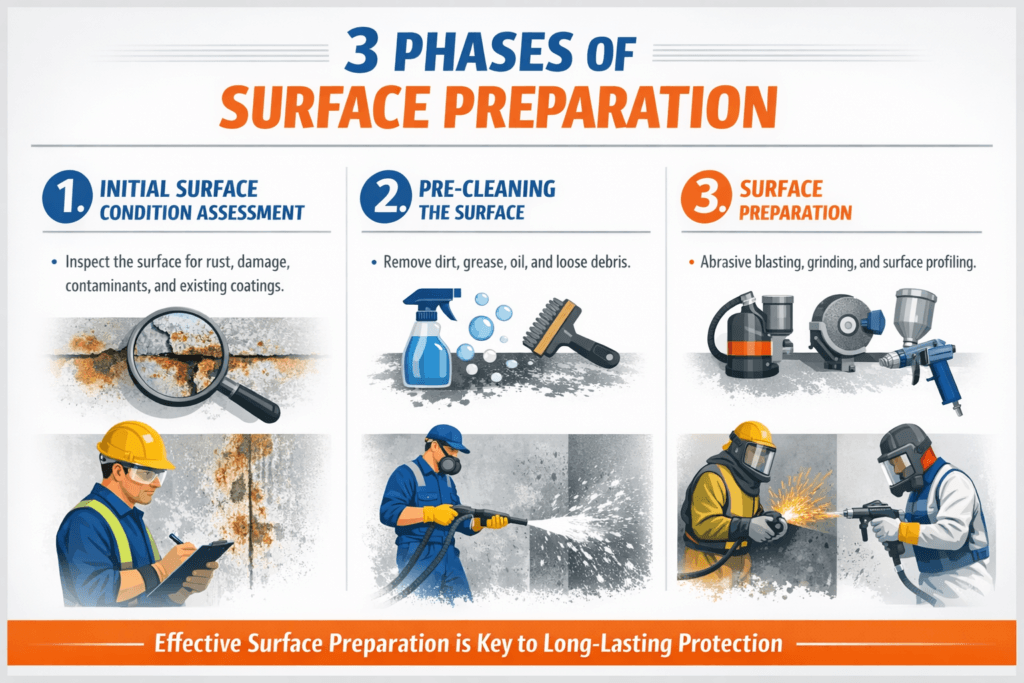 3 PHASES OF
SURFACE PREPARATION

1. INITIAL SURFACE CONDITION ASSESSMENT

• Inspect the surface for rust, damage, contaminants, and existing coatings.

2. PRE-CLEANING THE SURFACE

• Remove dirt, grease, oil, and loose debris.

3. SURFACE PREPARATION

• Abrasive blasting, grinding, and surface profiling.

Effective Surface Preparation is Key to Long-Lasting Protection